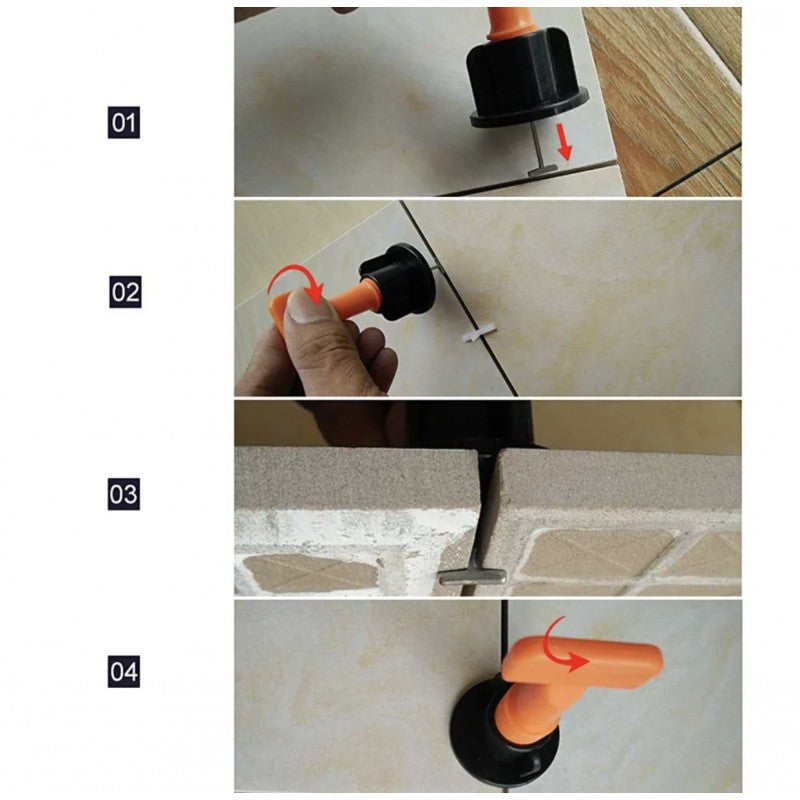 01

02

03

04