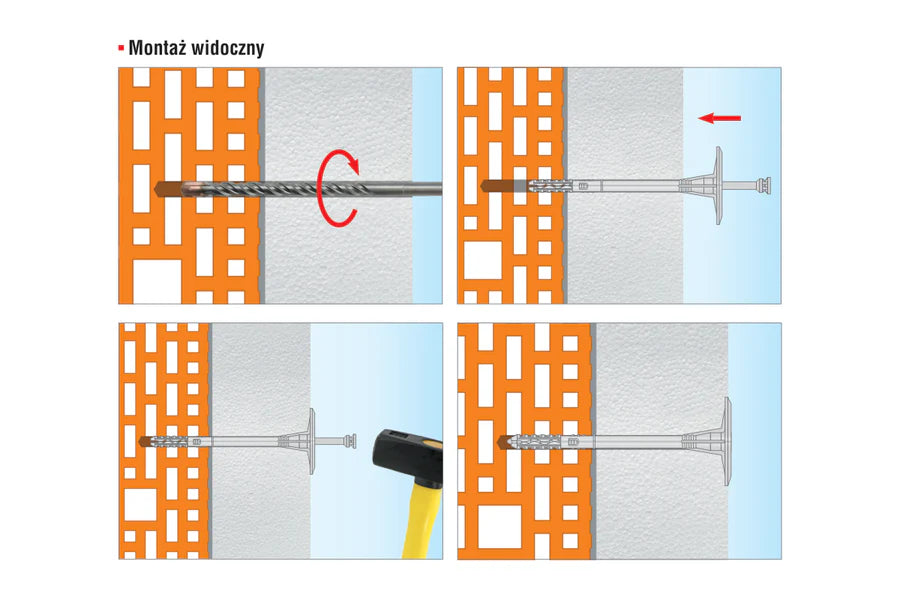 Montaż widoczny